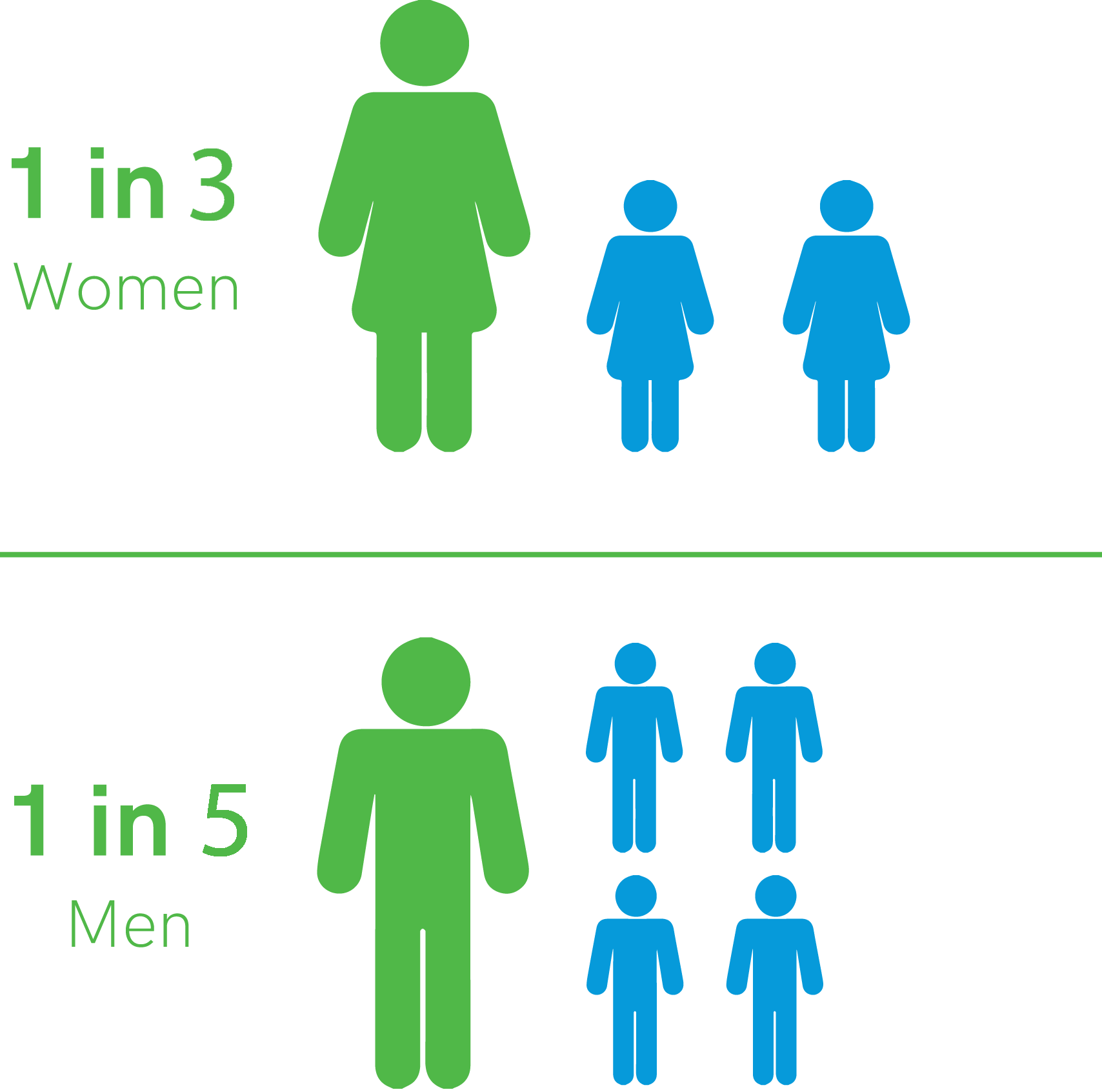 1 in 3
Women

1 in 5
Men